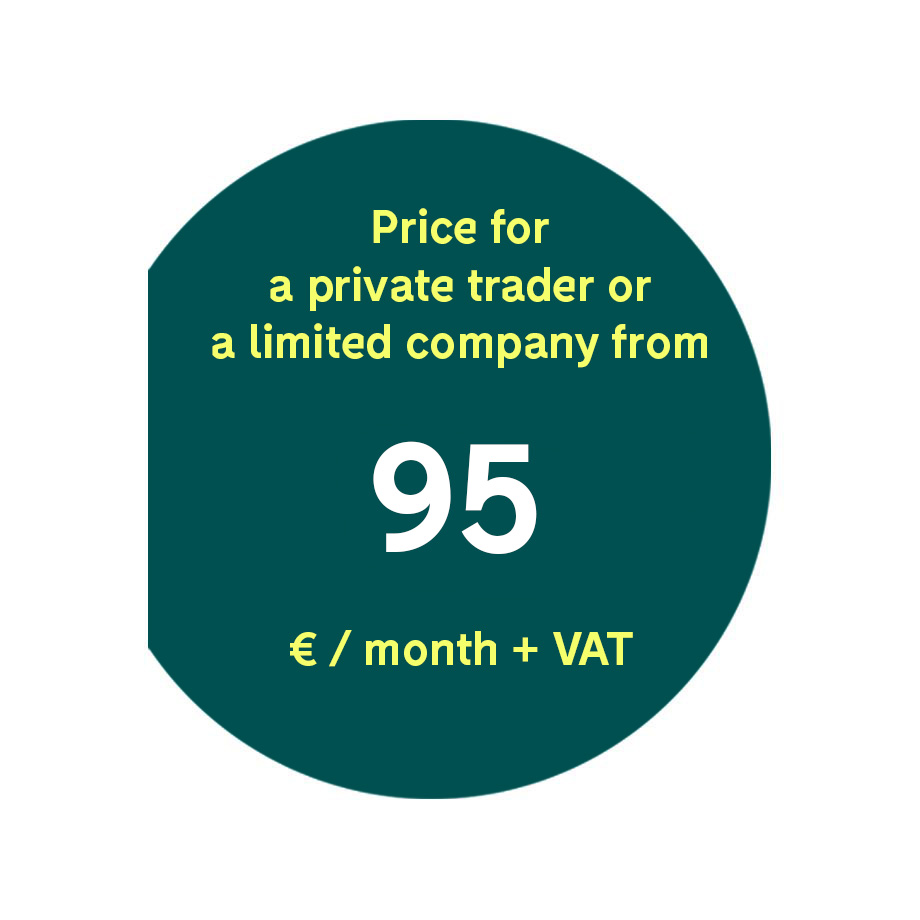 Price for a private trader or a limited company from

95

€ / month + VAT